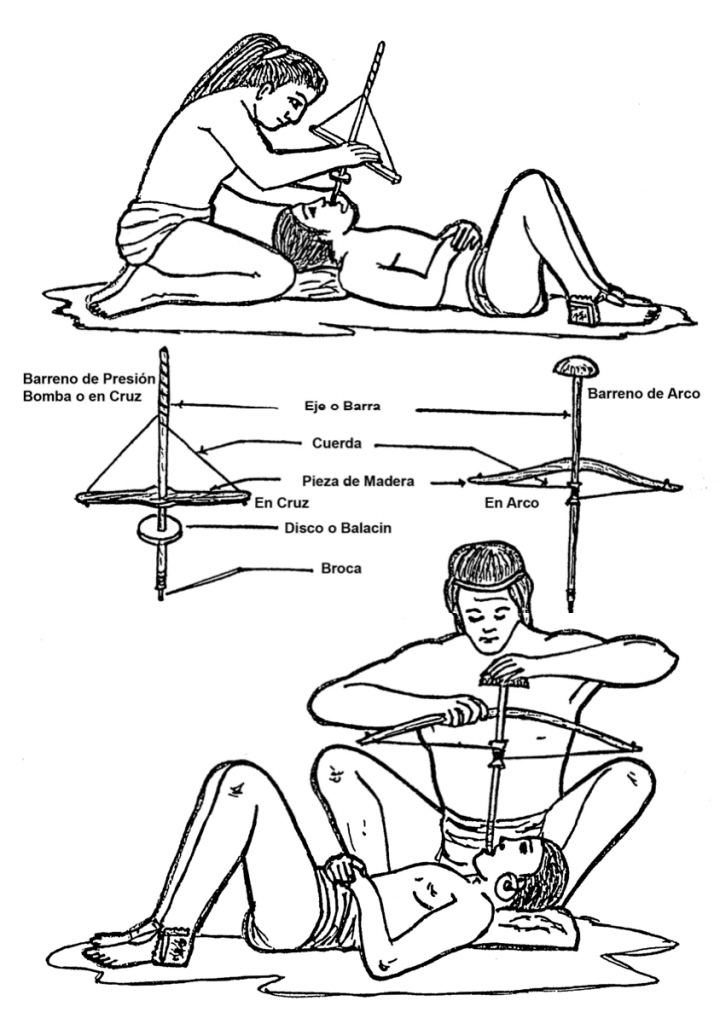 Barreno de Presión
Bomba o en Cruz

Eje o Barra

Barreno de Arco

Cuerda

Pieza de Madera

En Cruz

En Arco

Disco o Balacin

Broca