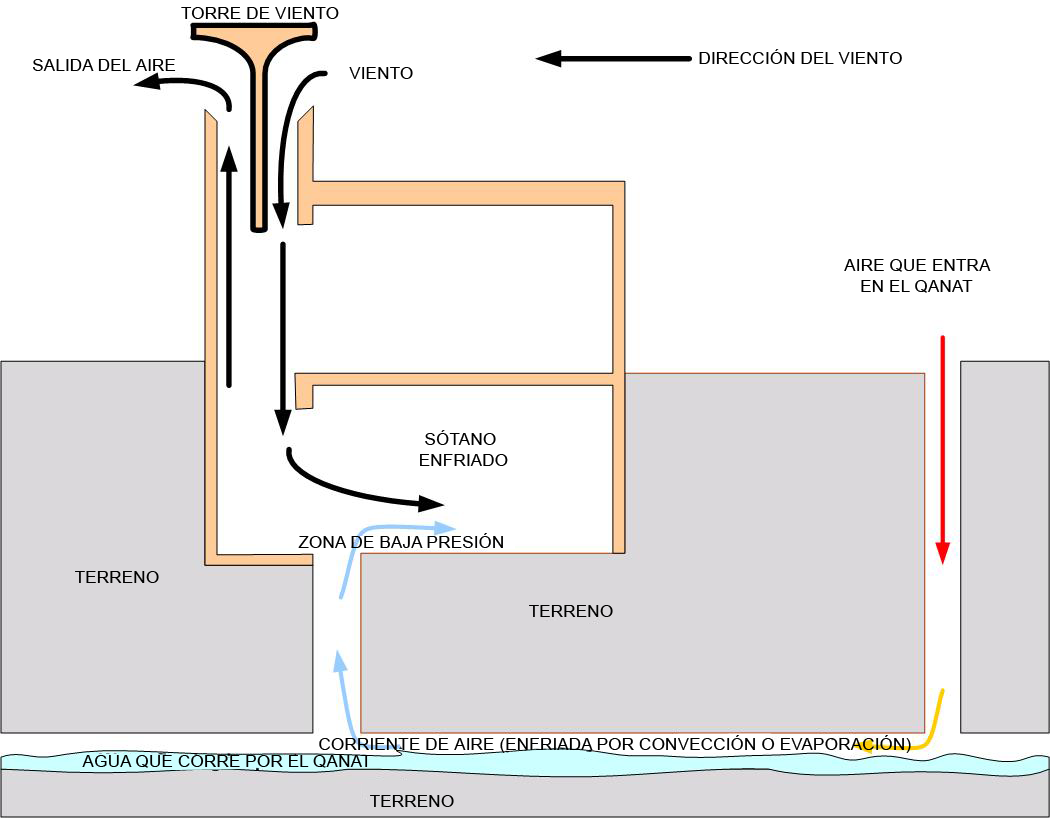 TORRE DE VIENTO

SALIDA DEL AIRE

VIENTO

DIRECCIÓN DEL VIENTO

AIRE QUE ENTRA EN EL QANAT

SÓTANO ENFRIADO

ZONA DE BAJA PRESIÓN

TERRENO

TERRENO

CORRIENTE DE AIRE (ENFRIADA POR CONVECCIÓN O EVAPORACIÓN)

AGUA QUE CORRE POR EL QANAT

TERRENO